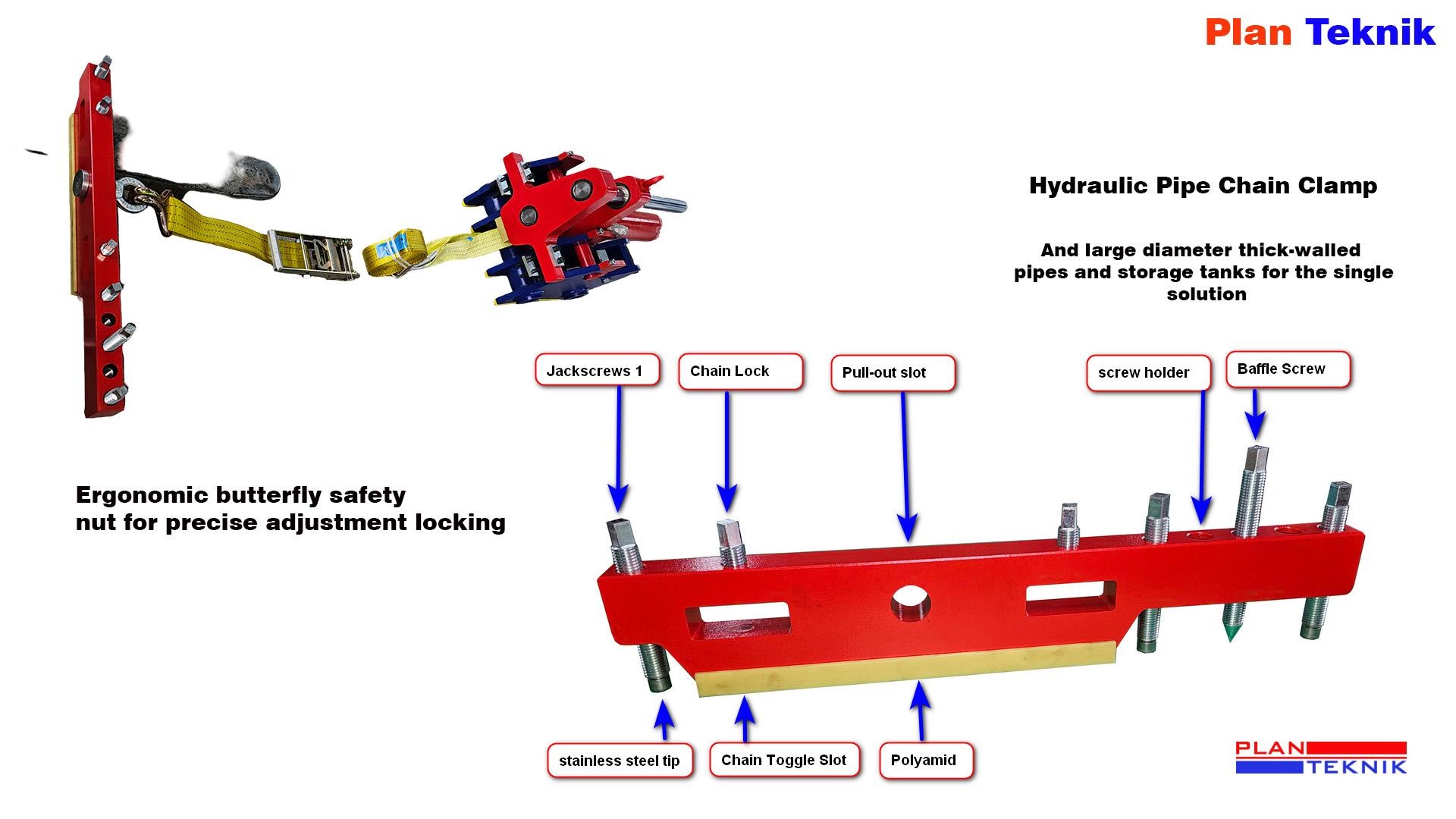 Plan Teknik

Hydraulic Pipe Chain Clamp

And large diameter thick-walled pipes and storage tanks for the single solution

Ergonomic butterfly safety nut for precise adjustment locking

Jackscrews 1

Chain Lock

Pull-out slot

screw holder

Baffle Screw

stainless steel tip

Chain Toggle Slot

Polyamid

PLAN TEKNIK